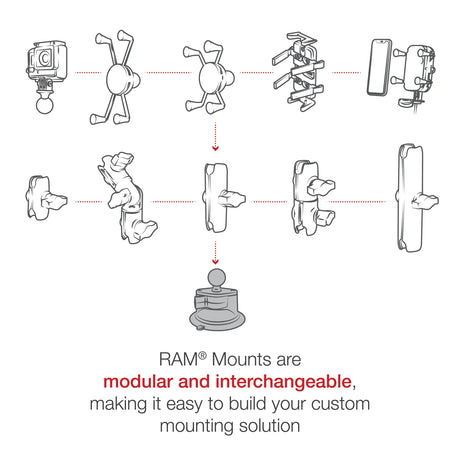 RAM® Mounts are modular and interchangeable, making it easy to build your custom mounting solution