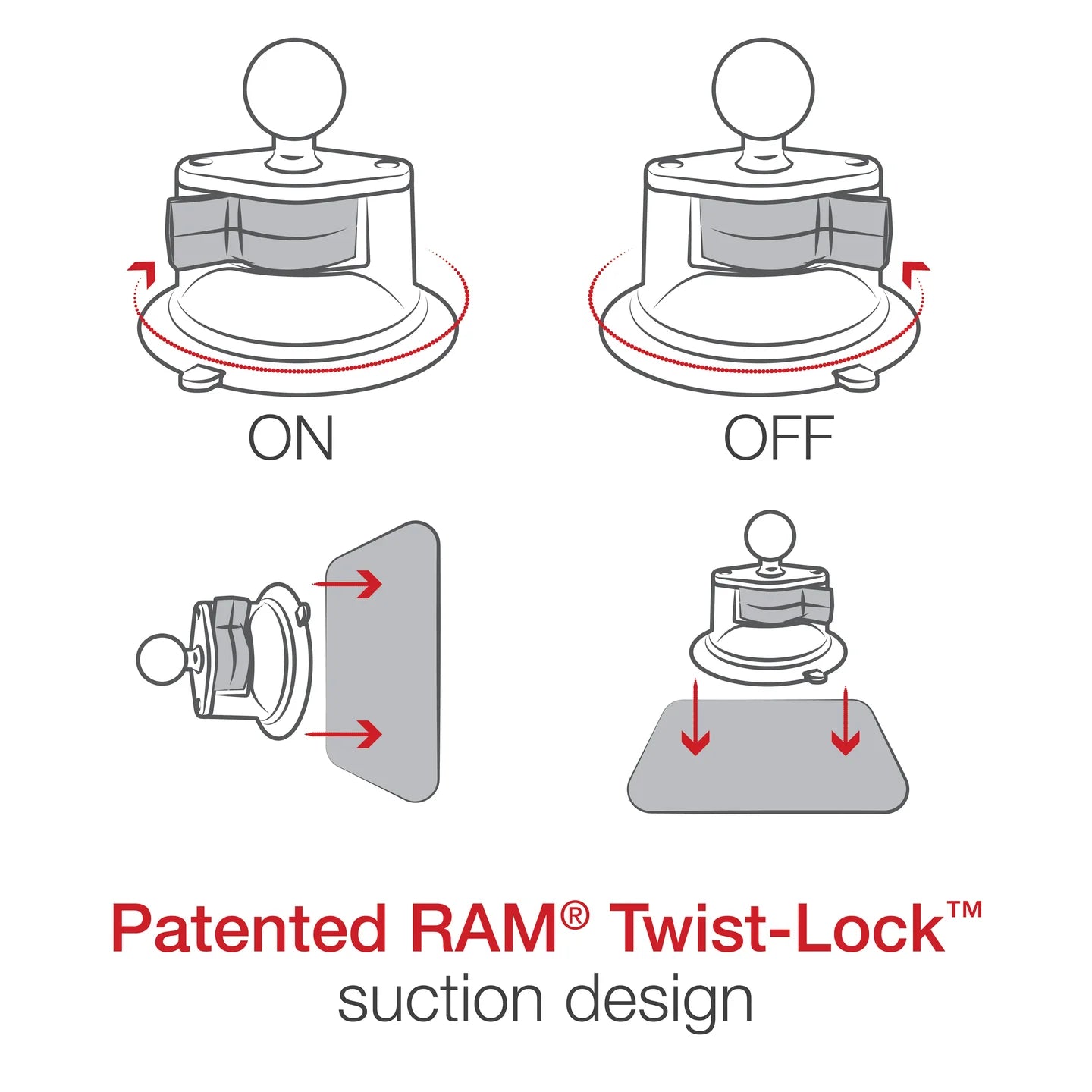 ON

OFF

Patented RAM® Twist-Lock™
suction design