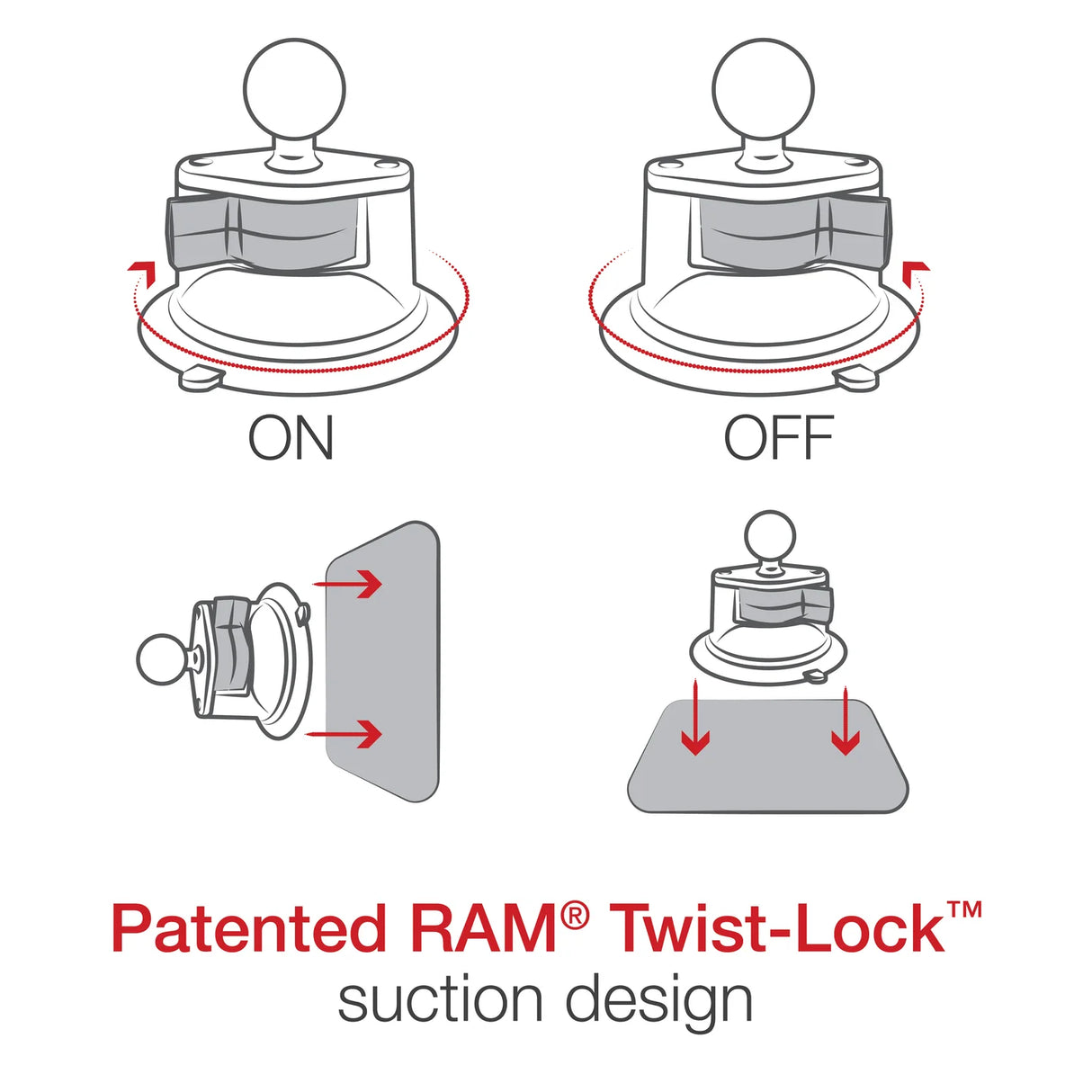 ON

OFF

Patented RAM® Twist-Lock™
suction design