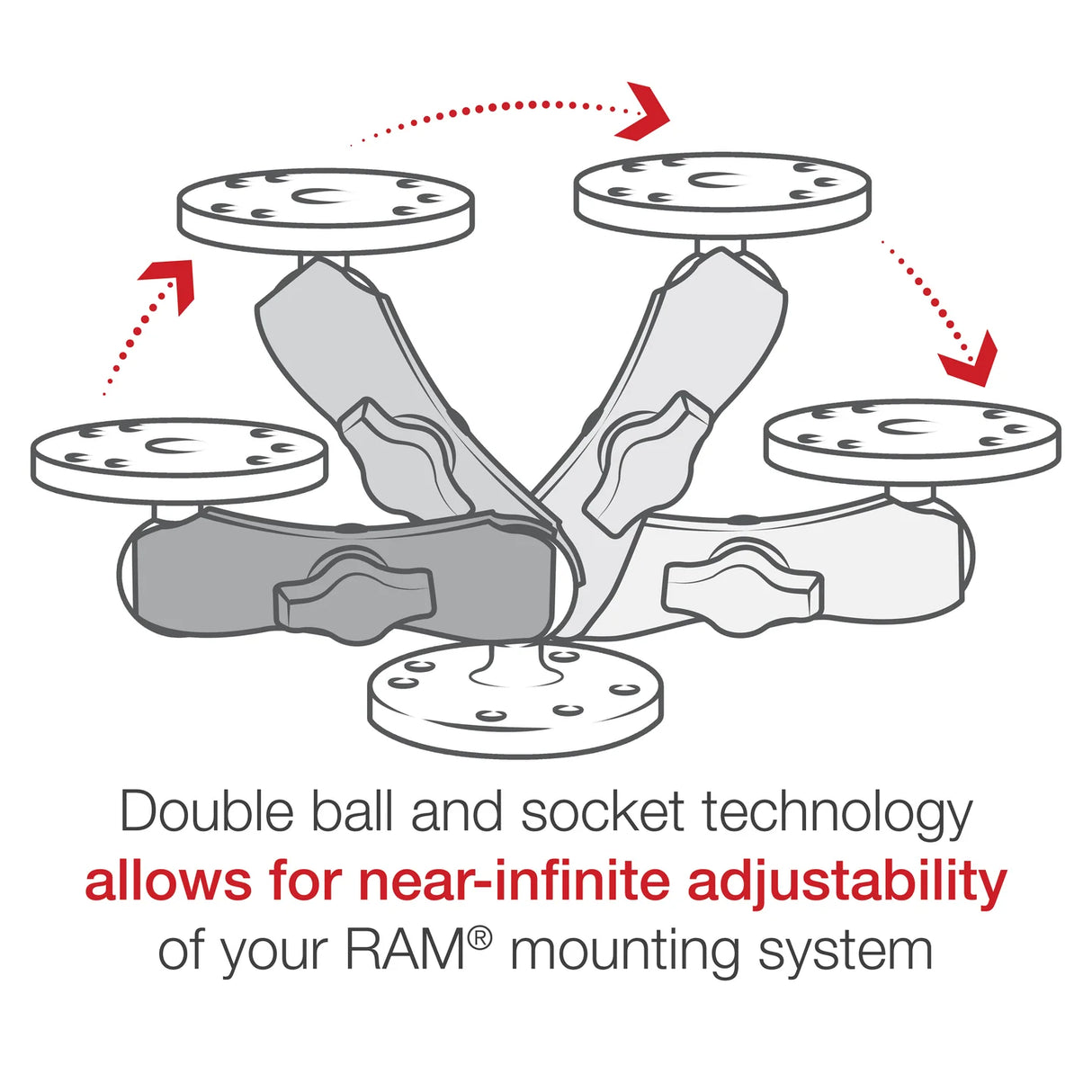 Double ball and socket technology
allows for near-infinite adjustability
of your RAM® mounting system